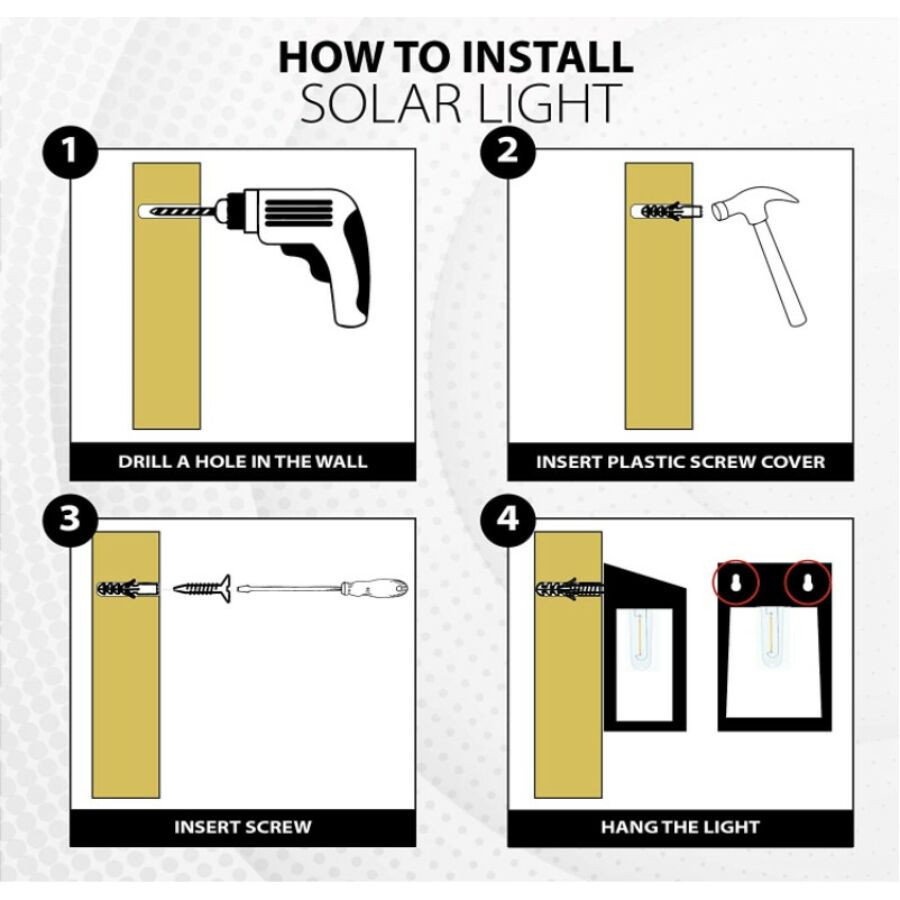 HOW TO INSTALL
SOLAR LIGHT

1

DRILL A HOLE IN THE WALL

2

INSERT PLASTIC SCREW COVER

3

INSERT SCREW

4

HANG THE LIGHT