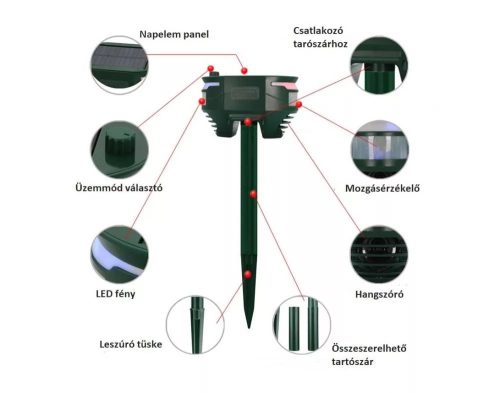 Napelem panel

Csatlakozó tarószárhoz

Üzemmód választó

Mozgásérzékelő

LED fény

Hangszóró

Leszúró tüske

Összeszerelhető tartószár